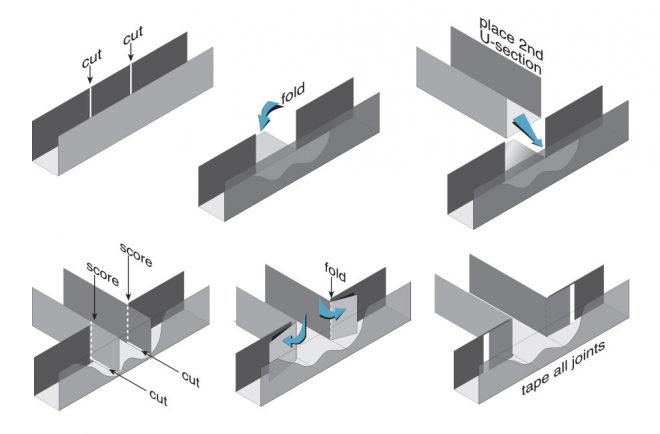 cut
cut

fold

place 2nd
U-section

score
score
cut
cut

fold

tape all joints